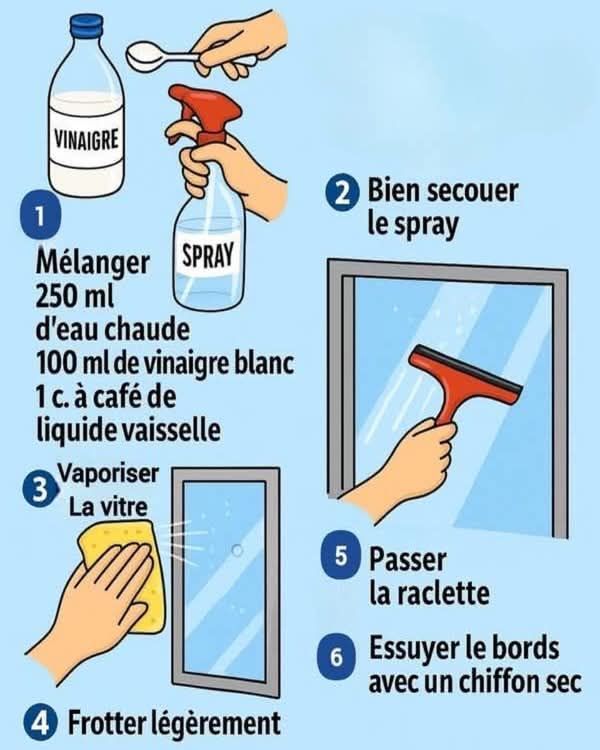 VINAIGRE

SPRAY

1
Mélanger
250 ml
d'eau chaude
100 ml de vinaigre blanc
1 c. à café de
liquide vaisselle

2 Bien secouer le spray

3 Vaporiser La vitre

4 Frotter légèrement

5 Passer la raclette

6 Essuyer le bords avec un chiffon sec